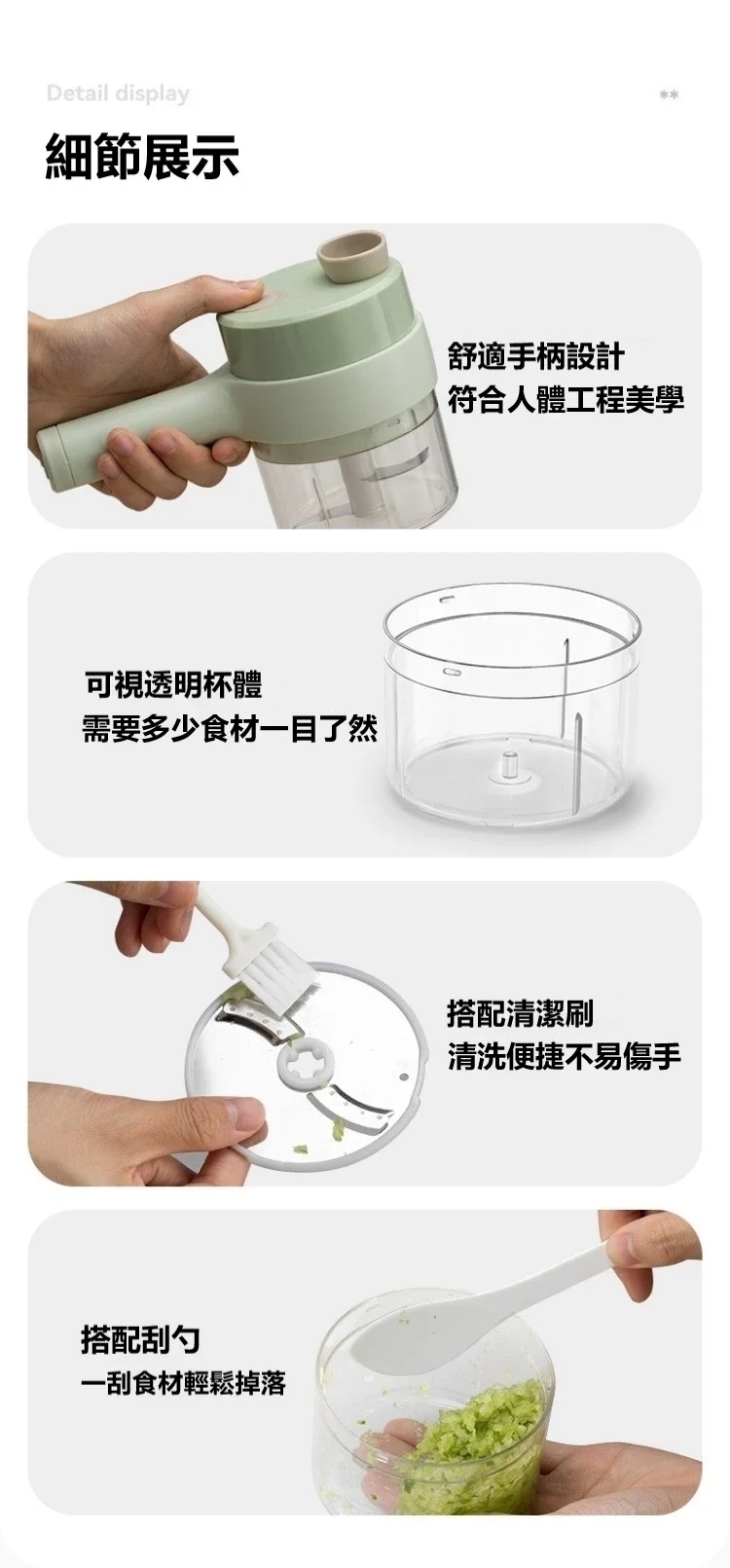 Detail display

**

細節展示

舒適手柄設計
符合人體工程美學

可視透明杯體
需要多少食材一目了然

搭配清潔刷
清洗便捷不易傷手

搭配刮勺
一刮食材輕鬆掉落